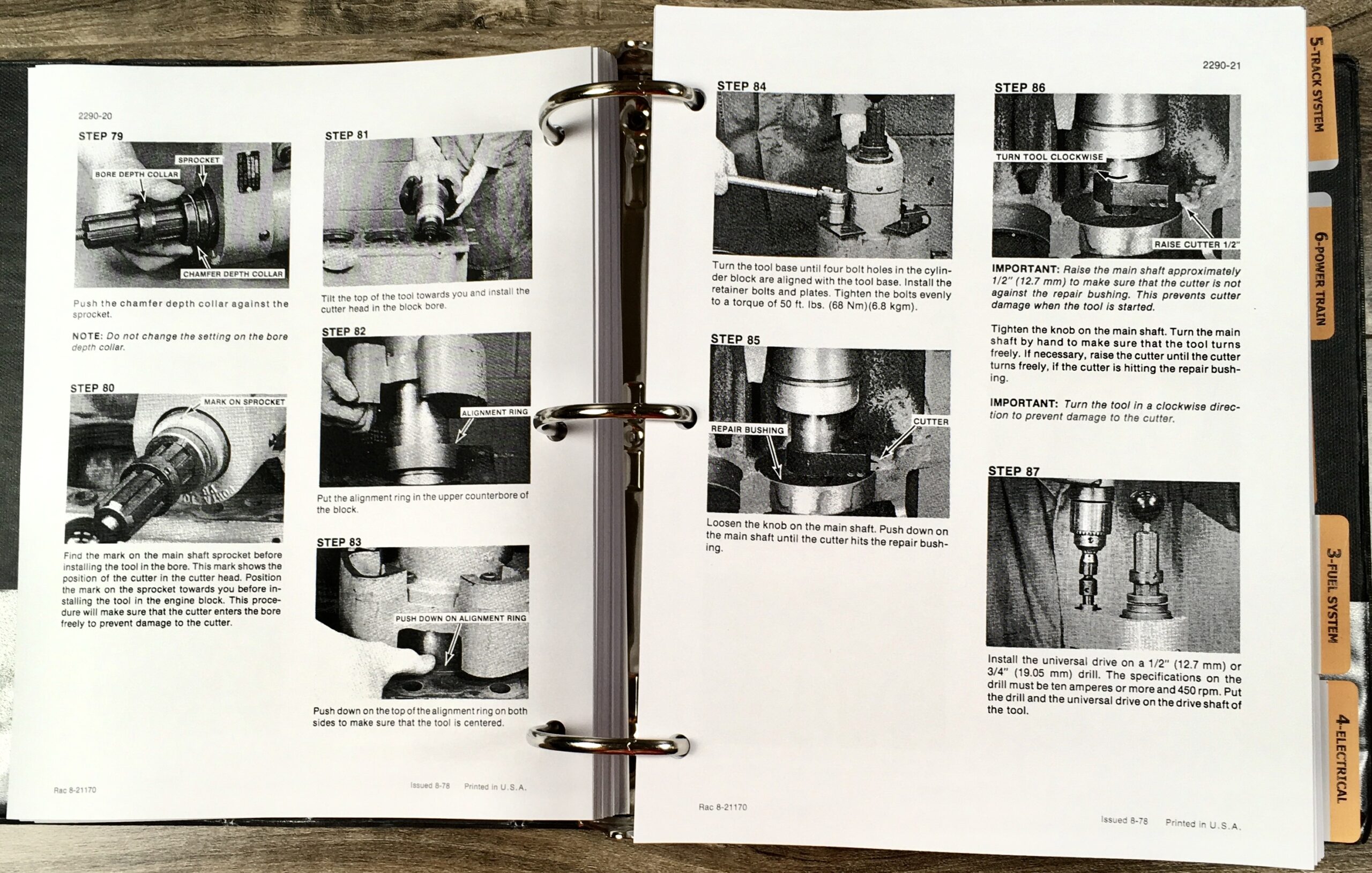 2290-20

STEP 79

SPROCKET
BORE DEPTH COLLAR
CHAMFER DEPTH COLLAR

Push the chamfer depth collar against the sprocket.

NOTE: Do not change the setting on the bore depth collar.

STEP 80

MARK ON SPROCKET

Find the mark on the main shaft sprocket before installing the tool in the bore. This mark shows the position of the cutter in the cutter head. Position the mark on the sprocket towards you before installing the tool in the engine block. This procedure will make sure that the cutter enters the bore freely to prevent damage to the cutter.

STEP 81

Tilt the top of the tool towards you and install the cutter head in the block bore.

STEP 82

ALIGNMENT RING

Put the alignment ring in the upper counterbore of the block.

STEP 83

PUSH DOWN ON ALIGNMENT RING

Push down on the top of the alignment ring on both sides to make sure that the tool is centered.

Rac 8-21170

Issued 8-78 Printed in U.S.A.

2290-21

STEP 84

Turn the tool base until four bolt holes in the cylinder block are aligned with the tool base. Install the retainer bolts and plates. Tighten the bolts evenly to a torque of 50 ft. lbs. (68 Nm)(6.8 kgm).

STEP 85

REPAIR BUSHING
CUTTER

Loosen the knob on the main shaft. Push down on the main shaft until the cutter hits the repair bushing.

STEP 86

TURN TOOL CLOCKWISE
RAISE CUTTER 1/2"

IMPORTANT: Raise the main shaft approximately 1/2" (12.7 mm) to make sure that the cutter is not against the repair bushing. This prevents cutter damage when the tool is started.

Tighten the knob on the main shaft. Turn the main shaft by hand to make sure that the tool turns freely. If necessary, raise the cutter until the cutter turns freely, if the cutter is hitting the repair bushing.

IMPORTANT: Turn the tool in a clockwise direction to prevent damage to the cutter.

STEP 87

Install the universal drive on a 1/2" (12.7 mm) or 3/4" (19.05 mm) drill. The specifications on the drill must be ten amperes or more and 450 rpm. Put the drill and the universal drive on the drive shaft of the tool.

Rac 8-21170

Issued 8-78 Printed in U.S.A.

5-TRACK SYSTEM
6-POWER TRAIN
3-FUEL SYSTEM
4-ELECTRICAL